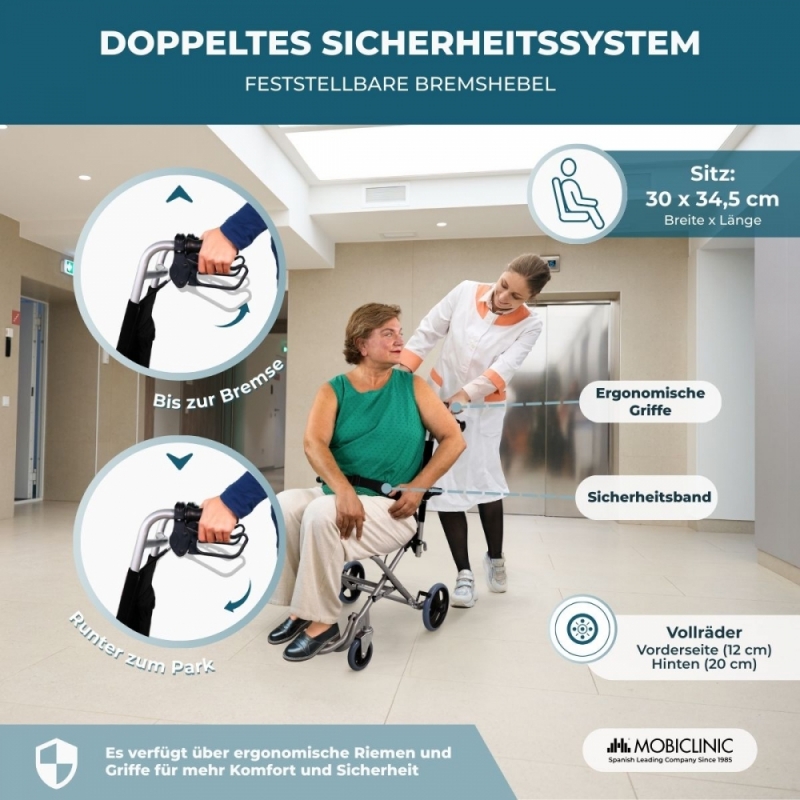 DOPPELTES SICHERHEITSSYSTEM
FESTSTELLBARE BREMSHEBEL

Sitz:
30 x 34,5 cm
Breite x Länge

Bis zur Bremse

Ergonomische Griffe

Sicherheitsband

Runter zum Park

Vollräder
Vorderseite (12 cm)
Hinten (20 cm)

Es verfügt über ergonomische Riemen und Griffe für mehr Komfort und Sicherheit

MOBICLINIC
Spanish Leading Company Since 1985