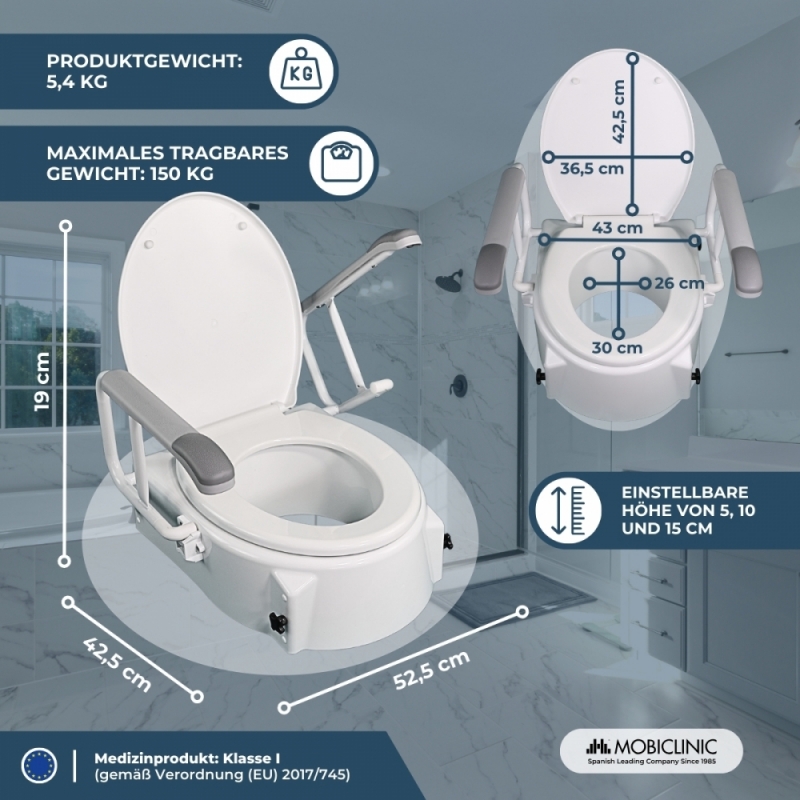 PRODUKTGEWICHT:
5,4 KG

KG

MAXIMALES TRAGBARES GEWICHT: 150 KG

42,5 cm

36,5 cm

43 cm

26 cm

30 cm

19 cm

EINSTELLBARE HÖHE VON 5, 10 UND 15 CM

42,5 cm

52,5 cm

Medizinprodukt: Klasse I
(gemäß Verordnung (EU) 2017/745)

MOBICLINIC
Spanish Leading Company Since 1985