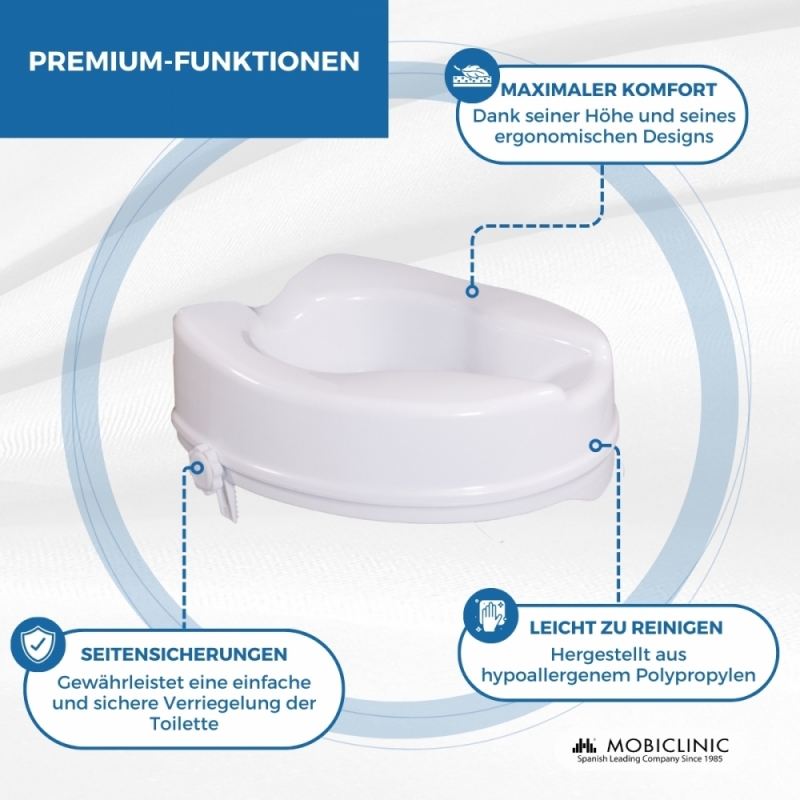 PREMIUM-FUNKTIONEN

MAXIMALER KOMFORT
Dank seiner Höhe und seines ergonomischen Designs

SEITENSICHERUNGEN
Gewährleistet eine einfache und sichere Verriegelung der Toilette

LEICHT ZU REINIGEN
Hergestellt aus hypoallergenem Polypropylen

MOBICLINIC
Spanish Leading Company Since 1985