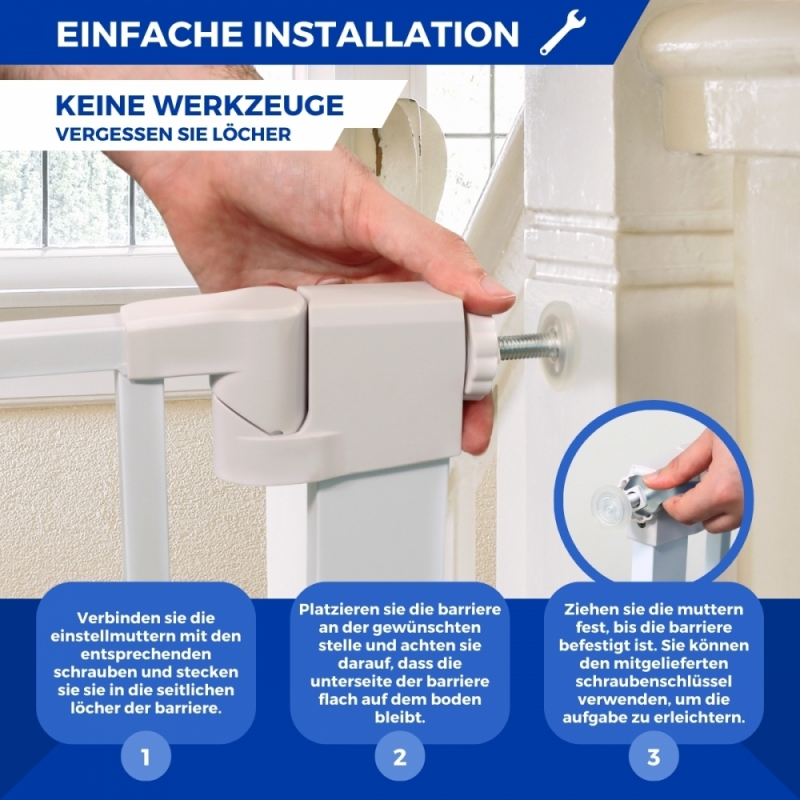 EINFACHE INSTALLATION

KEINE WERKZEUGE
VERGESSEN SIE LÖCHER

Verbinden sie die einstellmuttern mit den entsprechenden schrauben und stecken sie sie in die seitlichen löcher der barriere.

1

Platzieren sie die barriere an der gewünschten stelle und achten sie darauf, dass die unterseite der barriere flach auf dem boden bleibt.

2

Ziehen sie die muttern fest, bis die barriere befestigt ist. Sie können den mitgelieferten schraubenschlüssel verwenden, um die aufgabe zu erleichtern.

3