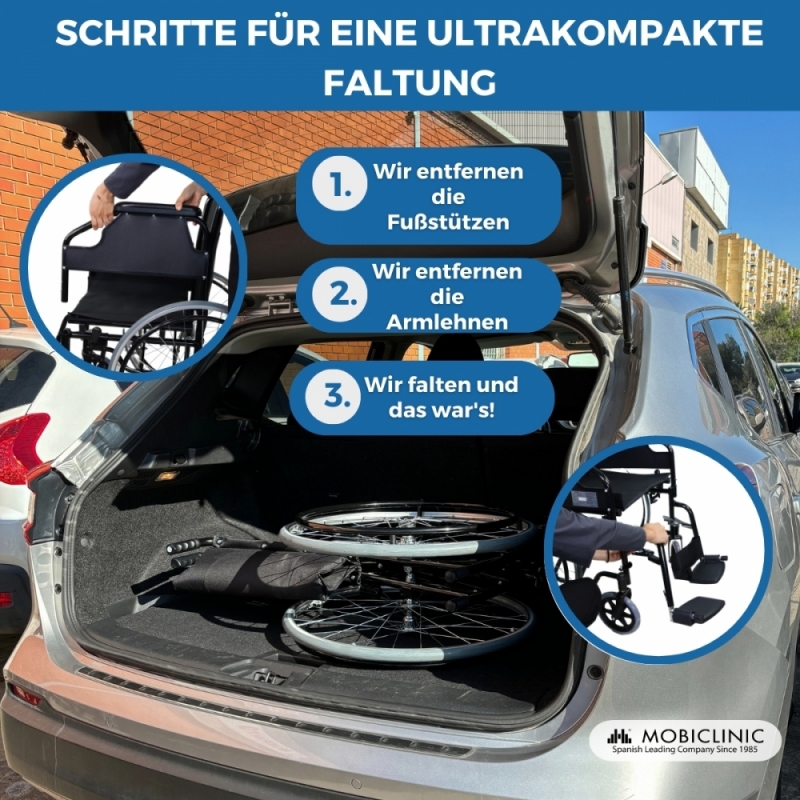 SCHRITTE FÜR EINE ULTRAKOMPAKTE FALTUNG

1. Wir entfernen die Fußstützen

2. Wir entfernen die Armlehnen

3. Wir falten und das war's!

MOBICLINIC
Spanish Leading Company Since 1985