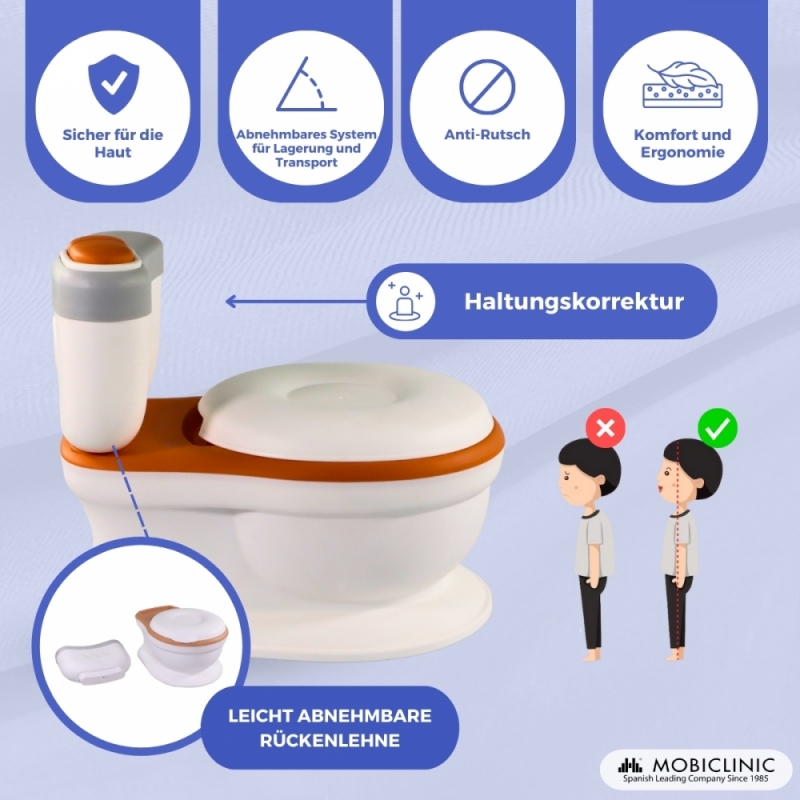 Sicher für die Haut

Abnehmbares System für Lagerung und Transport

Anti-Rutsch

Komfort und Ergonomie

Haltungskorrektur

LEICHT ABNEHMBARE RÜCKENLEHNE

MOBICLINIC
Spanish Leading Company Since 1985