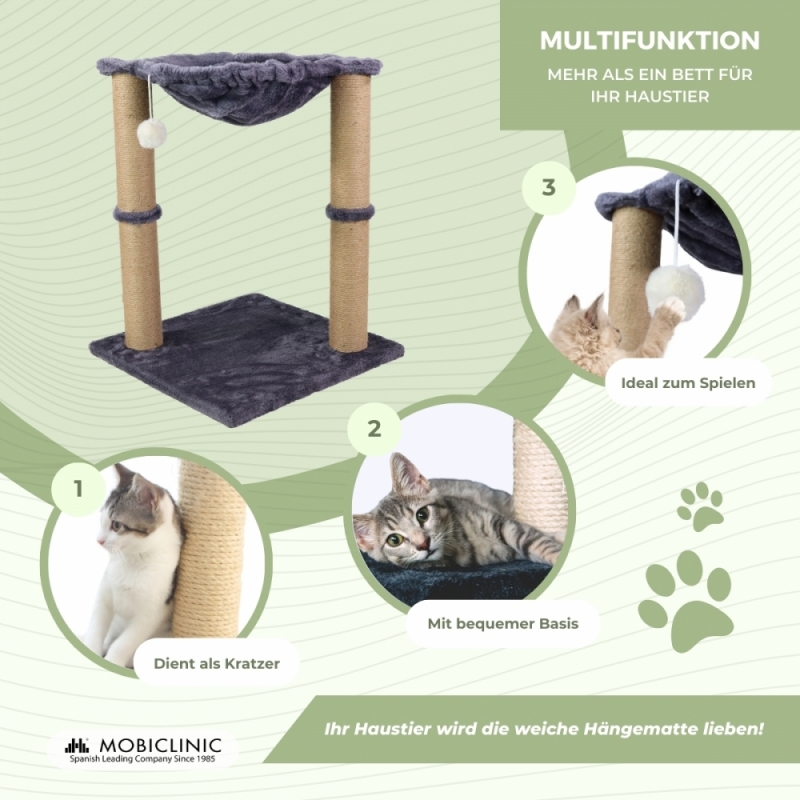 MULTIFUNKTION

MEHR ALS EIN BETT FÜR IHR HAUSTIER

3

Ideal zum Spielen

2

Mit bequemer Basis

1

Dient als Kratzer

Ihr Haustier wird die weiche Hängematte lieben!

MOBICLINIC
Spanish Leading Company Since 1985