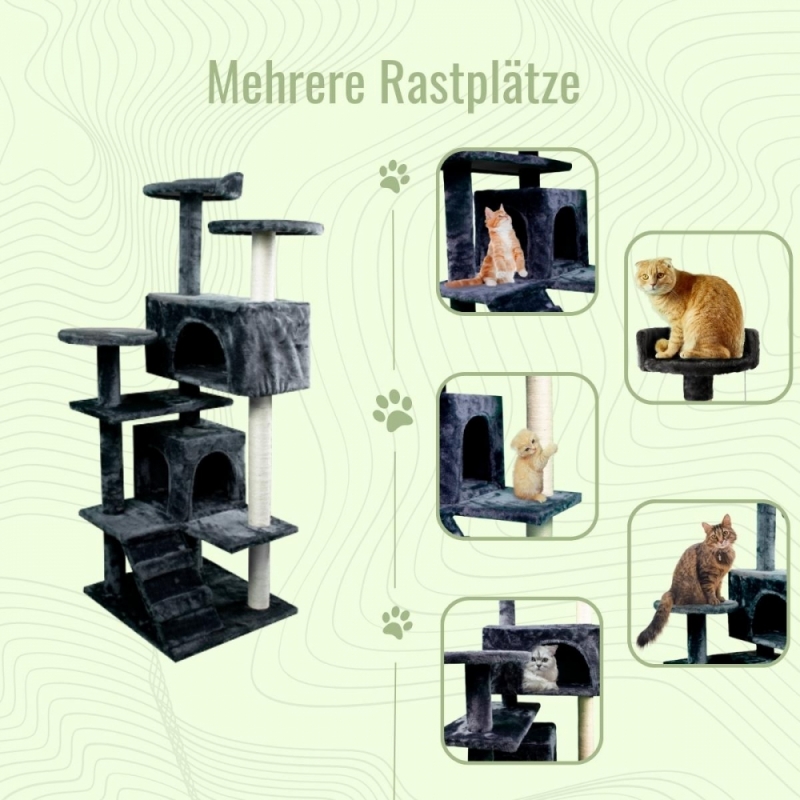 Mehrere Rastplätze